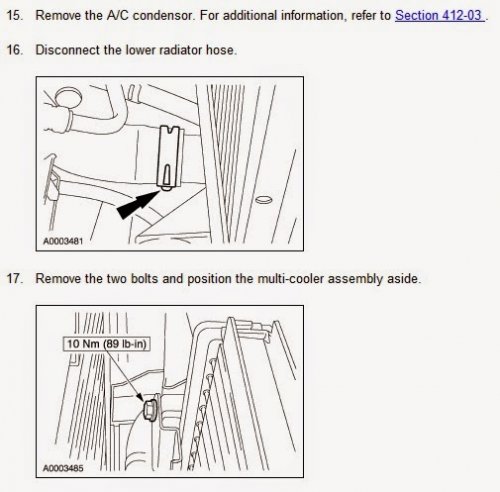 15. Remove the A/C condensor. For additional information, refer to Section 412-03 .

16. Disconnect the lower radiator hose.

A0003481

17. Remove the two bolts and position the multi-cooler assembly aside.

10 Nm (89 lb-in)

A0003485