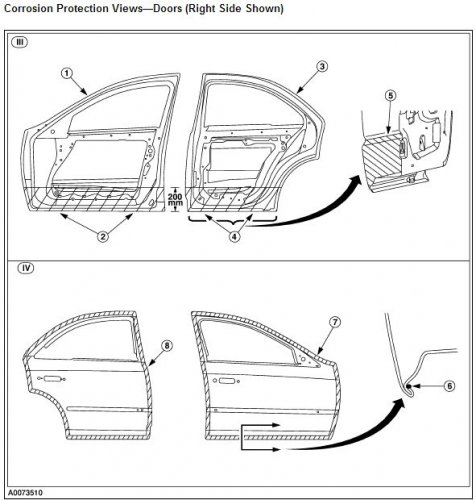 Corrosion Protection Views—Doors (Right Side Shown)

III

1

3

5

200 mm

2

4

IV

8

7

6

A0073510