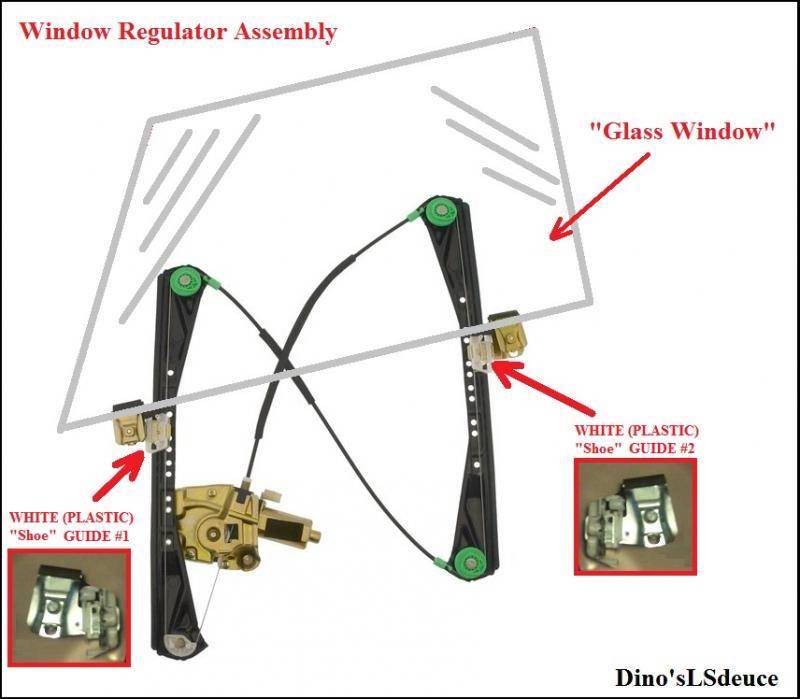 Window Regulator Assembly

"Glass Window"

WHITE (PLASTIC) "Shoe" GUIDE #2

WHITE (PLASTIC) "Shoe" GUIDE #1

Dino'sLSdeuce