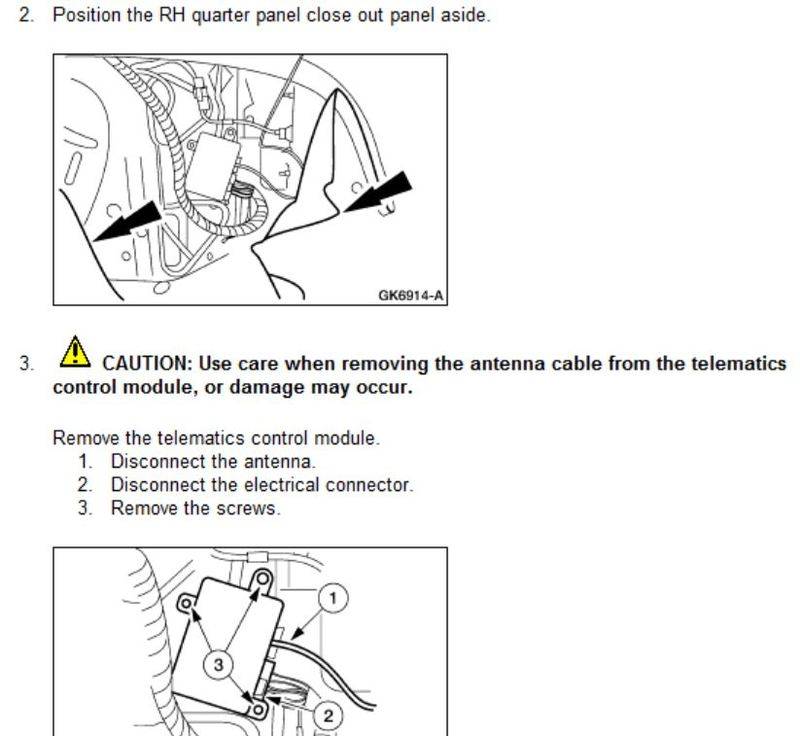 2. Position the RH quarter panel close out panel aside.

GK6914-A

3. CAUTION: Use care when removing the antenna cable from the telematics control module, or damage may occur.

Remove the telematics control module.
1. Disconnect the antenna.
2. Disconnect the electrical connector.
3. Remove the screws.

1
3
2