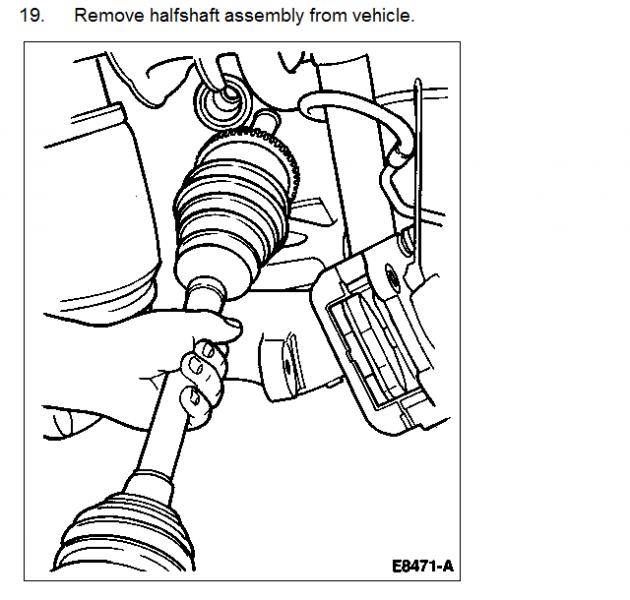 19. Remove halfshaft assembly from vehicle.

E8471-A