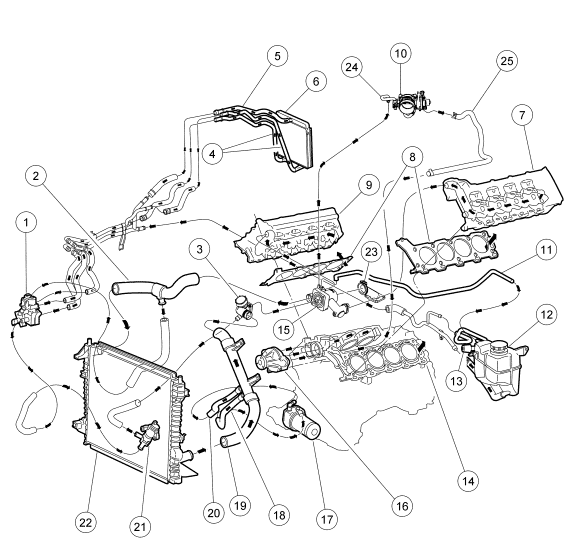 5
24
10
25
6
7
4
8
2
9
1
3
23
11
15
12
13
14
16
17
18
19
20
21
22