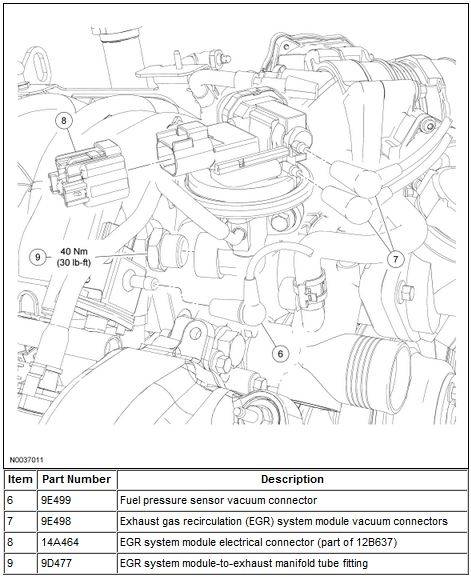 8

9

40 Nm
(30 lb-ft)

7

6

N0037011

| Item | Part Number | Description |
|---|---|---|
| 6 | 9E499 | Fuel pressure sensor vacuum connector |
| 7 | 9E498 | Exhaust gas recirculation (EGR) system module vacuum connectors |
| 8 | 14A464 | EGR system module electrical connector (part of 12B637) |
| 9 | 9D477 | EGR system module-to-exhaust manifold tube fitting |