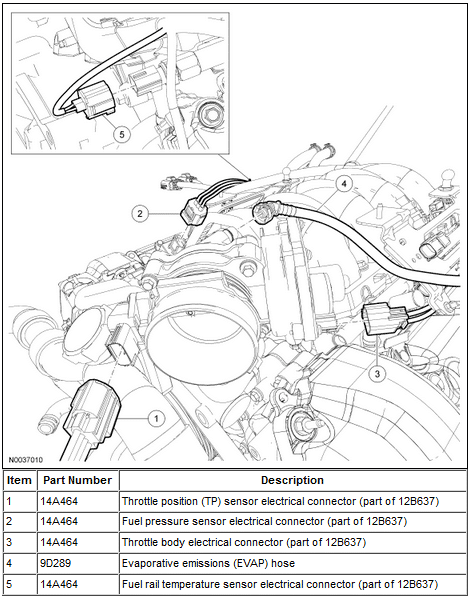 5

2

4

3

1

N0037010

| Item | Part Number | Description |
|---|---|---|
| 1 | 14A464 | Throttle position (TP) sensor electrical connector (part of 12B637) |
| 2 | 14A464 | Fuel pressure sensor electrical connector (part of 12B637) |
| 3 | 14A464 | Throttle body electrical connector (part of 12B637) |
| 4 | 9D289 | Evaporative emissions (EVAP) hose |
| 5 | 14A464 | Fuel rail temperature sensor electrical connector (part of 12B637) |