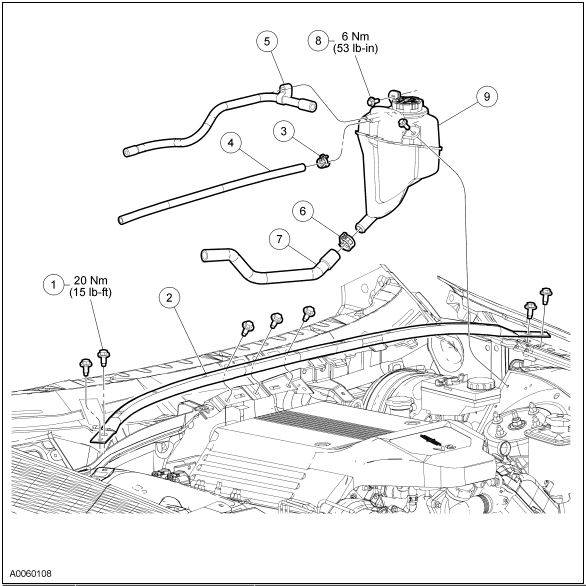 5

8 6 Nm (53 lb-in)

9

3

4

6

7

1 20 Nm (15 lb-ft)

2

A0060108