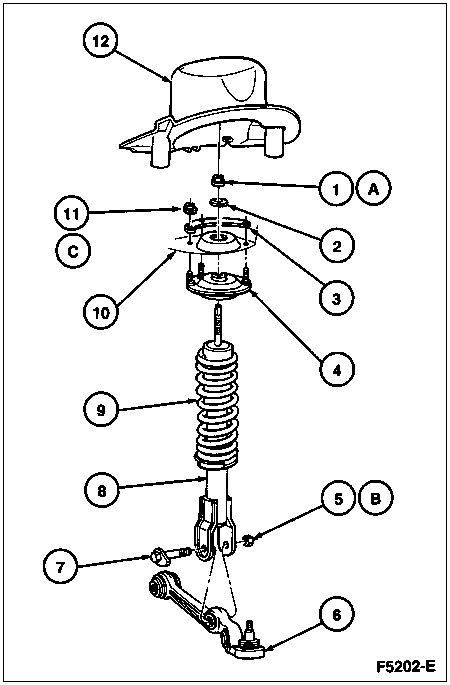 12

1 A

11

2

C

3

10

4

9

8

5 B

7

6

F5202-E