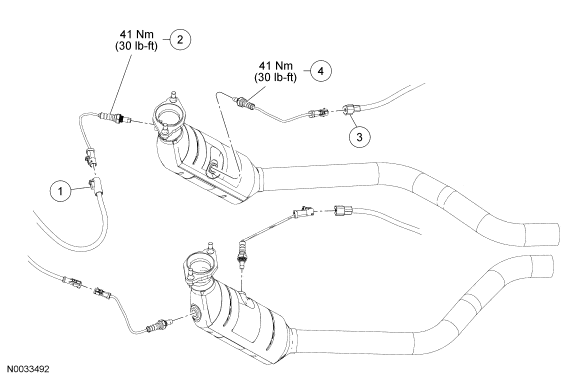 41 Nm
(30 lb-ft)
2

41 Nm
(30 lb-ft)
4

3

1

N0033492