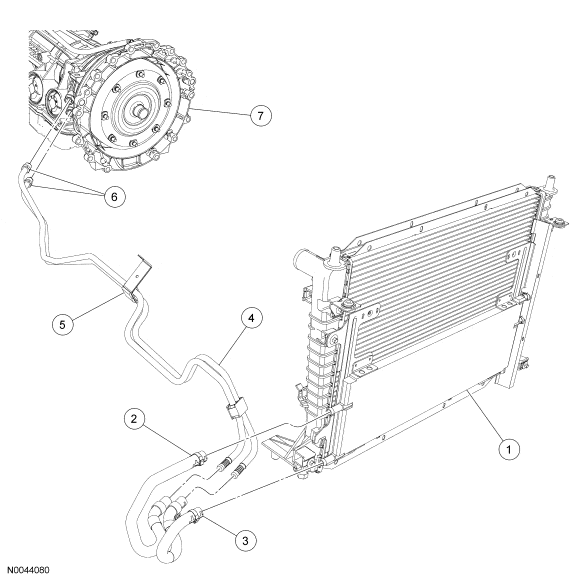 7
6
5
4
2
1
3
N0044080