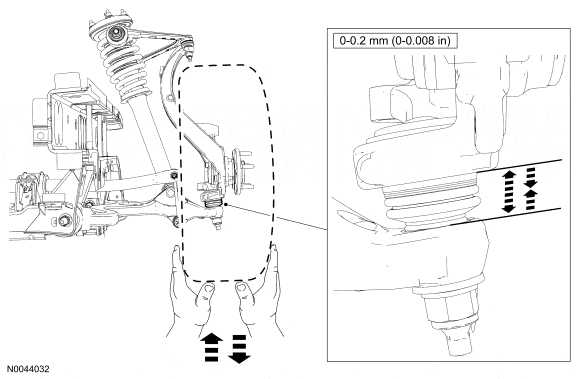 0-0.2 mm (0-0.008 in)

N0044032