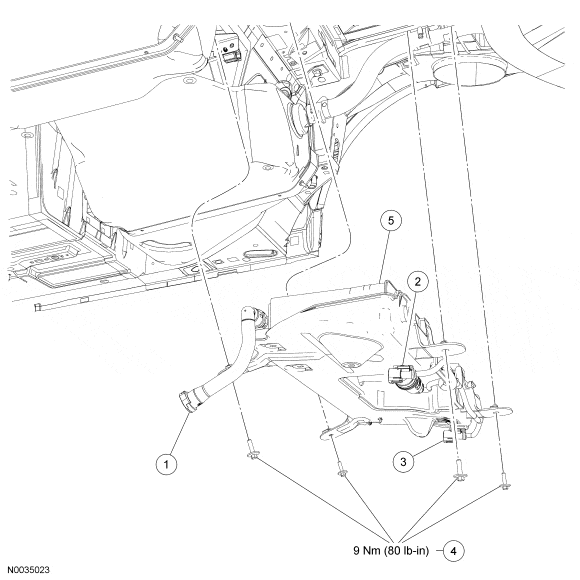 5

2

1

3

9 Nm (80 lb-in)

4

N0035023