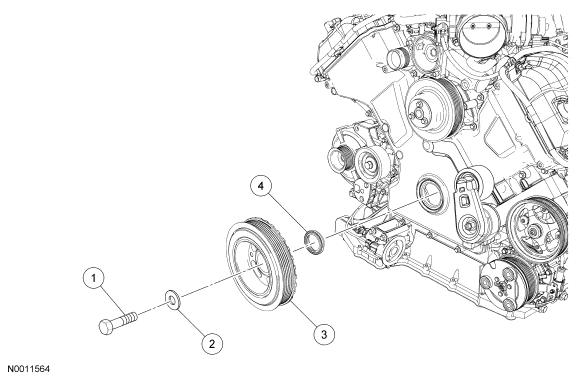 4
1
2
3
N0011564