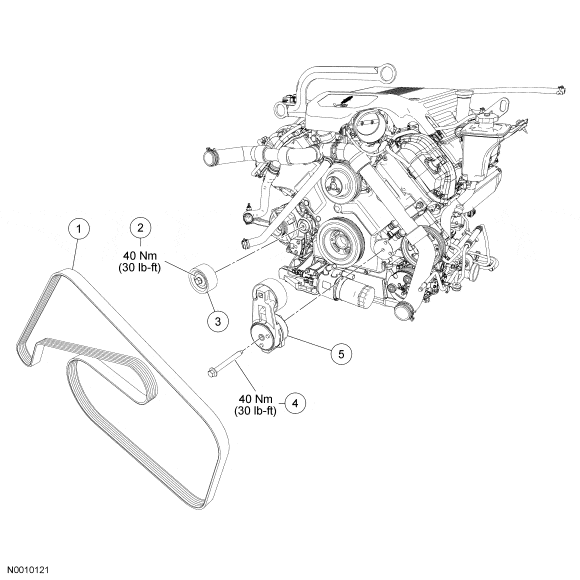 1

2

40 Nm
(30 lb-ft)

3

5

40 Nm
(30 lb-ft)

4

N0010121