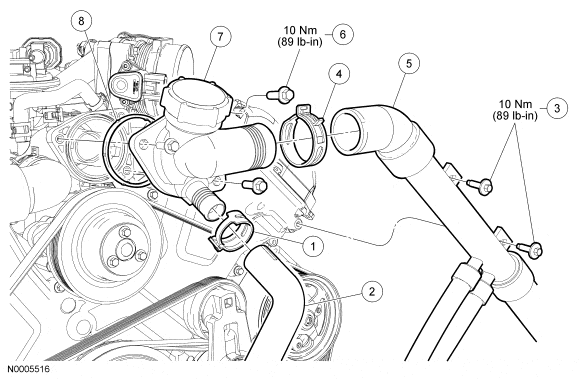 8
7
10 Nm (89 lb-in)
6
4
5
10 Nm (89 lb-in)
3
1
2
N0005516