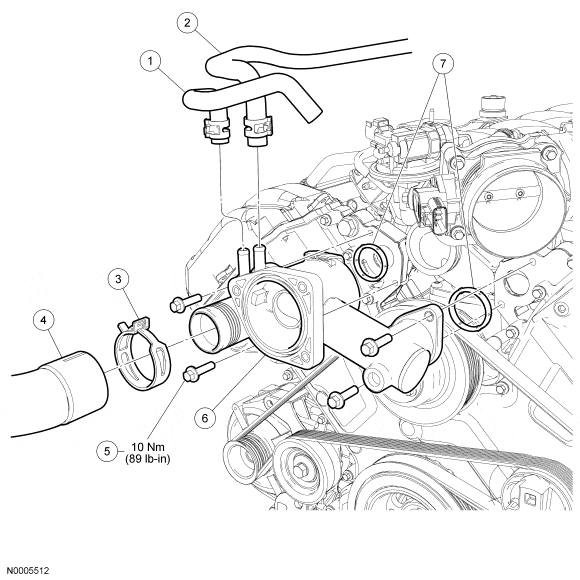 2
1
7
3
4
6
5
10 Nm
(89 lb-in)
N0005512