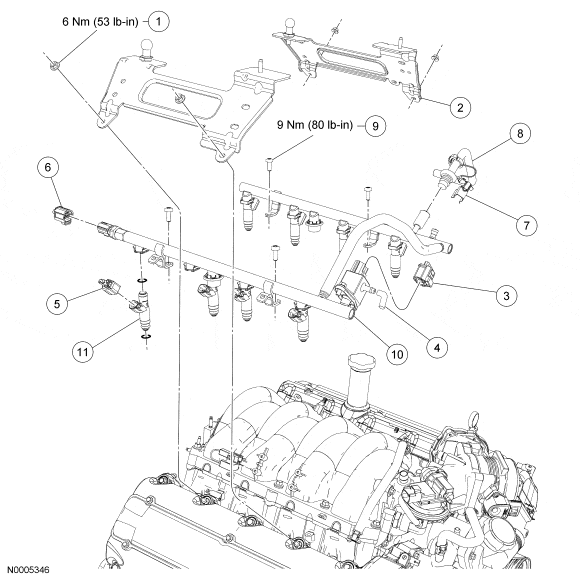 6 Nm (53 lb-in) 1

2

9 Nm (80 lb-in) 9

8

6

7

3

5

4

11

10

N0005346