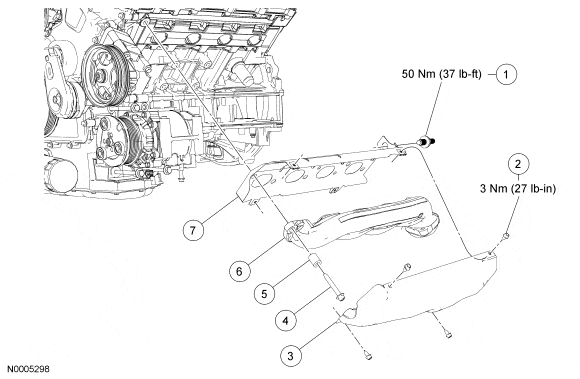 50 Nm (37 lb-ft)
1
2
3 Nm (27 lb-in)
7
6
5
4
3
N0005298