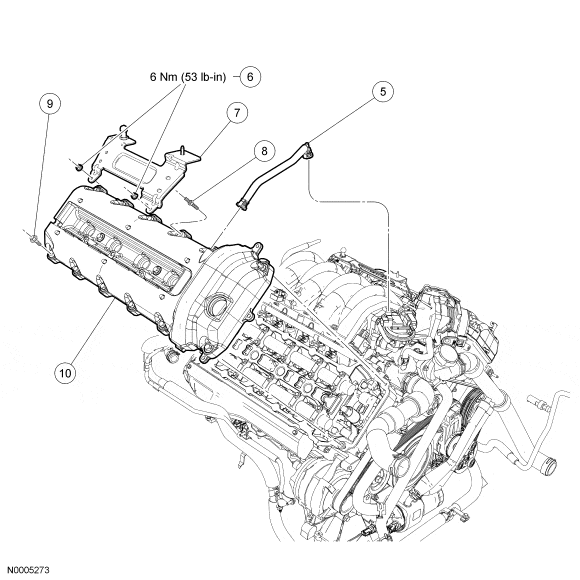 6 Nm (53 lb-in)
6
5
9
7
8
10
N0005273