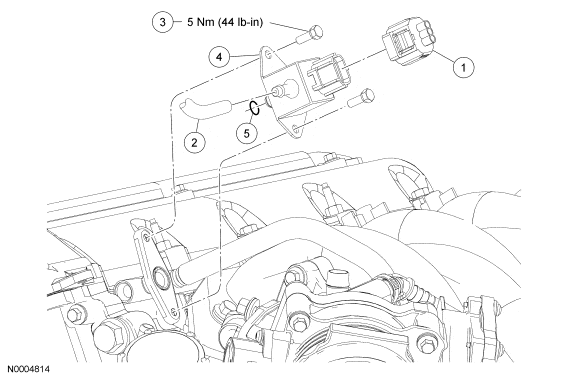 3 5 Nm (44 lb-in)

4

1

2

5

N0004814