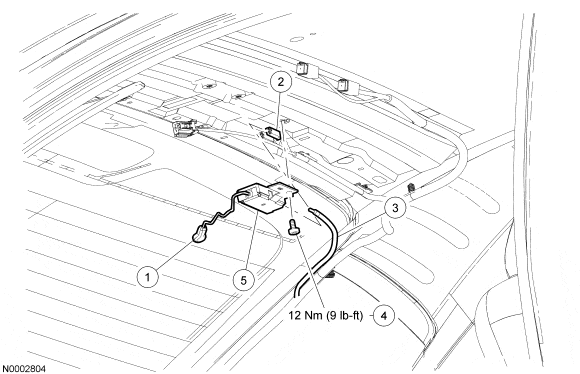 2
3
1
5
12 Nm (9 lb-ft)
4
N0002804