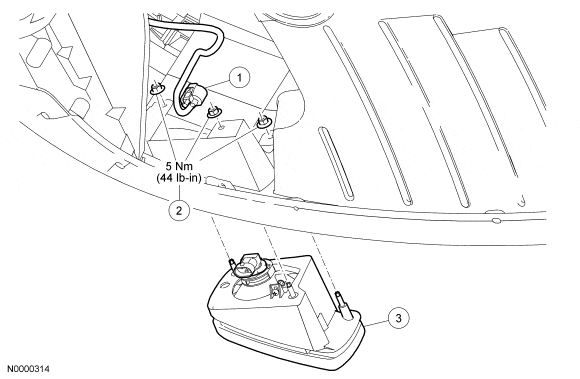 1

5 Nm
(44 lb-in)

2

3

N0000314