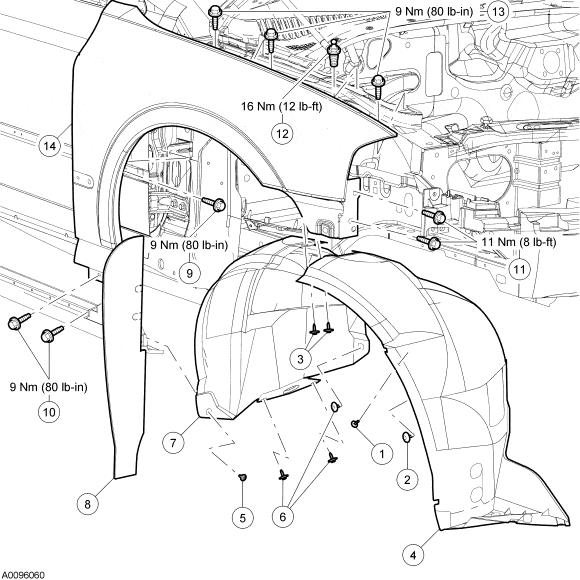 9 Nm (80 lb-in)
13
16 Nm (12 lb-ft)
12
14
9 Nm (80 lb-in)
9
11 Nm (8 lb-ft)
11
3
9 Nm (80 lb-in)
10
7
1
2
8
5
6
4
A0096060