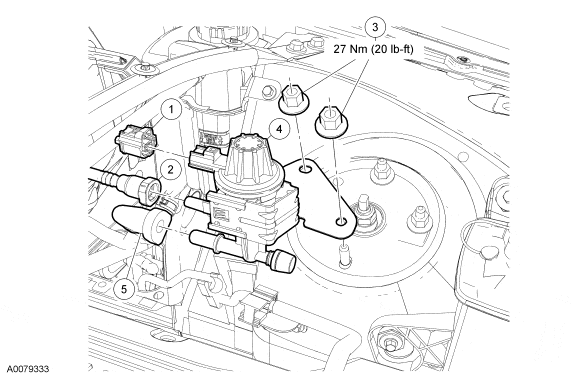 3
27 Nm (20 lb-ft)
1
4
2
5
A0079333