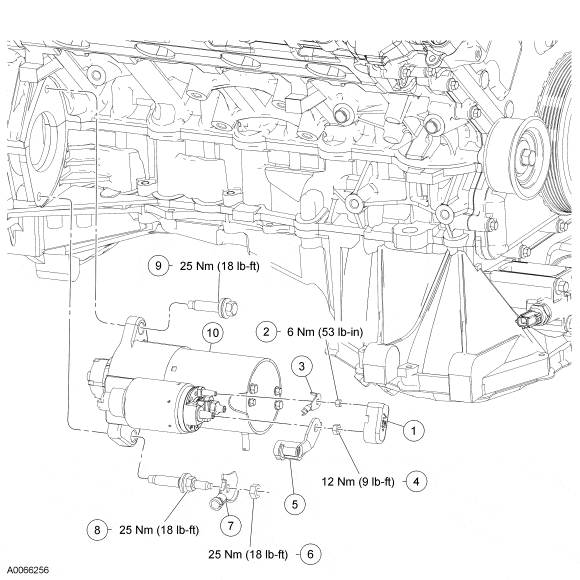 9 25 Nm (18 lb-ft)

10

2 6 Nm (53 lb-in)

3

1

12 Nm (9 lb-ft) 4

5

8 25 Nm (18 lb-ft)

7

25 Nm (18 lb-ft) 6

A0066256