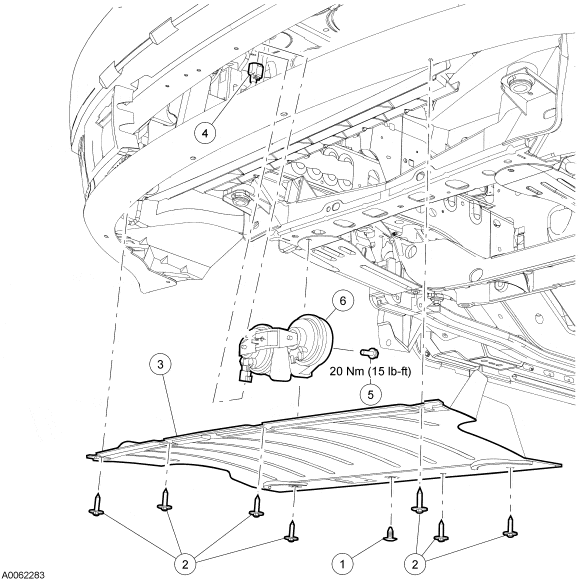 4

6

3

20 Nm (15 lb-ft)

5

2

1

2

A0062283