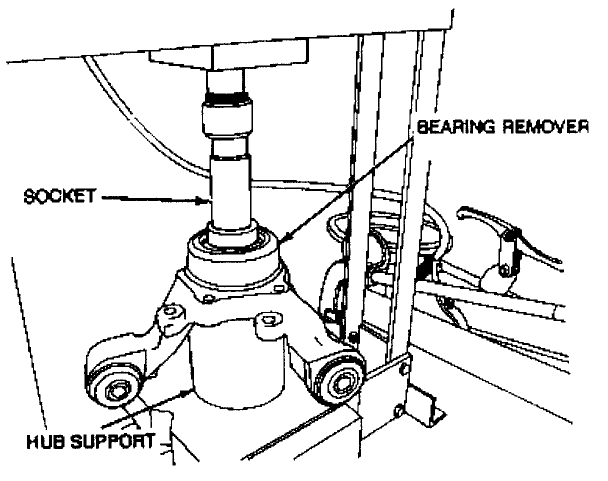 BEARING REMOVER

SOCKET

HUB SUPPORT