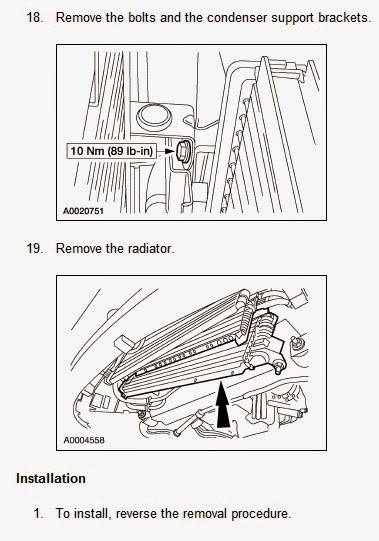 18. Remove the bolts and the condenser support brackets.

10 Nm (89 lb-in)

A0020751

19. Remove the radiator.

A0004558

Installation

1. To install, reverse the removal procedure.