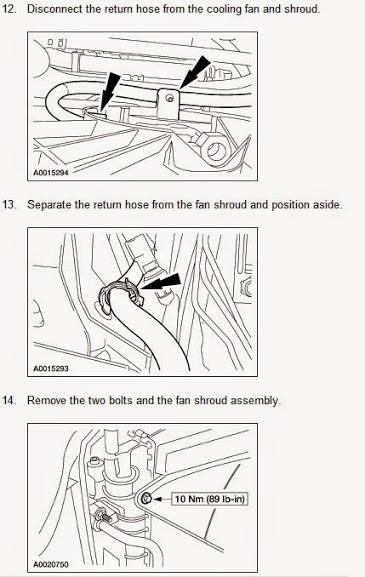 12. Disconnect the return hose from the cooling fan and shroud.

A0015294

13. Separate the return hose from the fan shroud and position aside.

A0015293

14. Remove the two bolts and the fan shroud assembly.

10 Nm (89 lb-in)

A0020750