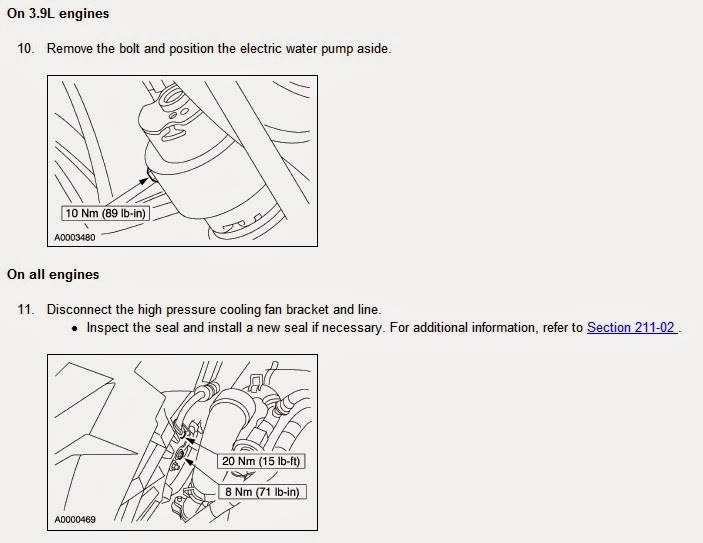 On 3.9L engines

10. Remove the bolt and position the electric water pump aside.

10 Nm (89 lb-in)

A0003480

On all engines

11. Disconnect the high pressure cooling fan bracket and line.

• Inspect the seal and install a new seal if necessary. For additional information, refer to Section 211-02 .

20 Nm (15 lb-ft)

8 Nm (71 lb-in)

A0000469