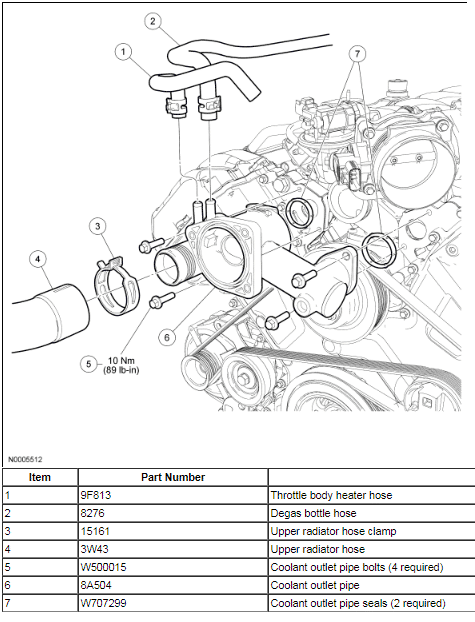 2

1

7

3

4

6

5 10 Nm (89 lb-in)

N0005512

| Item | Part Number | |
|---|---|---|
| 1 | 9F813 | Throttle body heater hose |
| 2 | 8276 | Degas bottle hose |
| 3 | 15161 | Upper radiator hose clamp |
| 4 | 3W43 | Upper radiator hose |
| 5 | W500015 | Coolant outlet pipe bolts (4 required) |
| 6 | 8A504 | Coolant outlet pipe |
| 7 | W707299 | Coolant outlet pipe seals (2 required) |