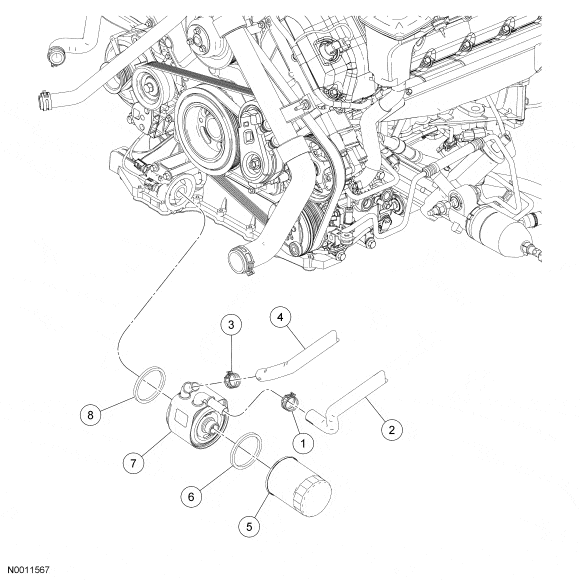 3
4
8
1
2
7
6
5
N0011567