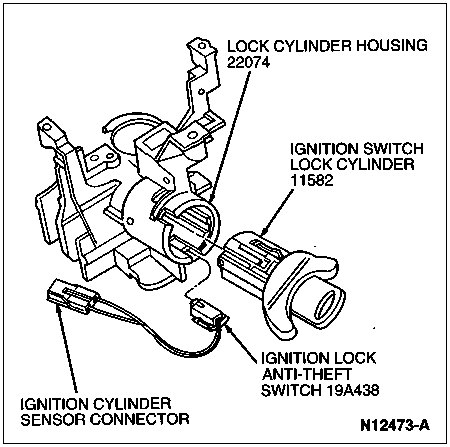 LOCK CYLINDER HOUSING
22074

IGNITION SWITCH
LOCK CYLINDER
11582

IGNITION LOCK
ANTI-THEFT
SWITCH 19A438

IGNITION CYLINDER
SENSOR CONNECTOR

N12473-A