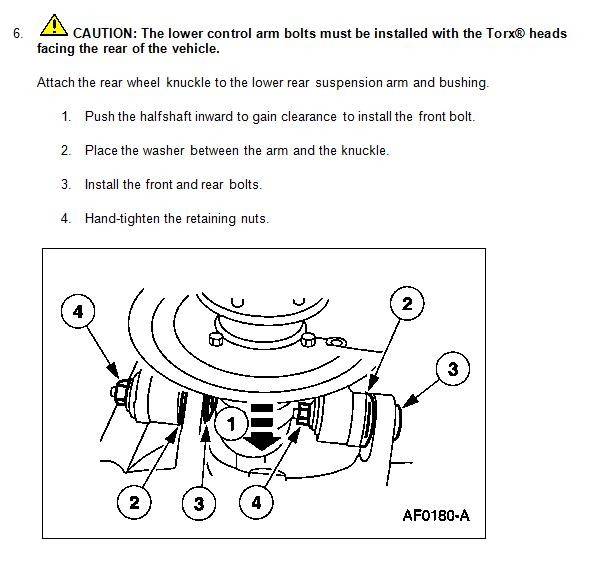 6. CAUTION: The lower control arm bolts must be installed with the Torx® heads facing the rear of the vehicle.

Attach the rear wheel knuckle to the lower rear suspension arm and bushing.

1. Push the halfshaft inward to gain clearance to install the front bolt.

2. Place the washer between the arm and the knuckle.

3. Install the front and rear bolts.

4. Hand-tighten the retaining nuts.

4
2
3
1
2
3
4
AF0180-A