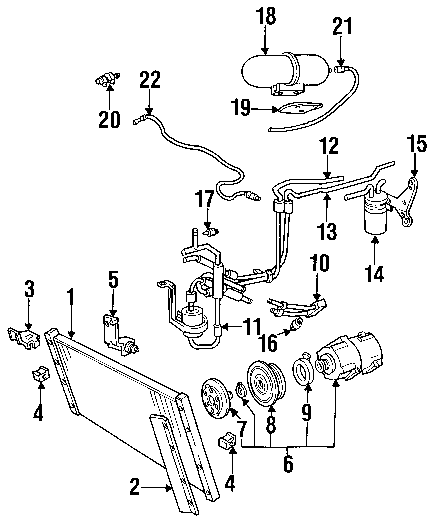 18
21
22
20
19
12
15
17
13
14
10
3
1
5
11
16
4
7
8
9
6
4
2