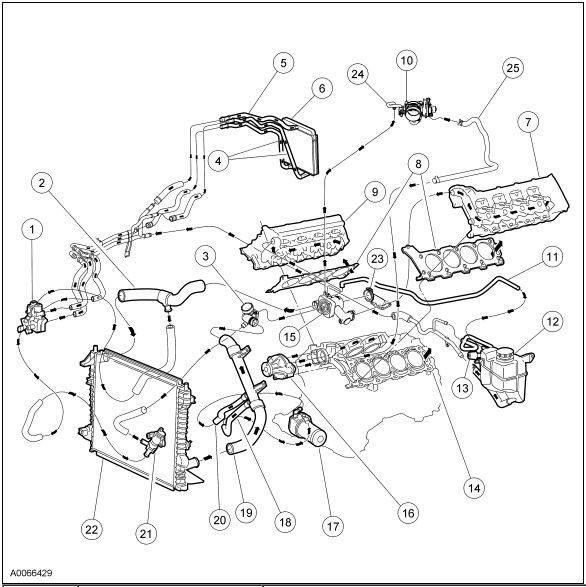 5
6
24
10
25
7
4
8
2
9
1
3
23
11
15
12
13
14
16
17
18
19
20
21
22
A0066429