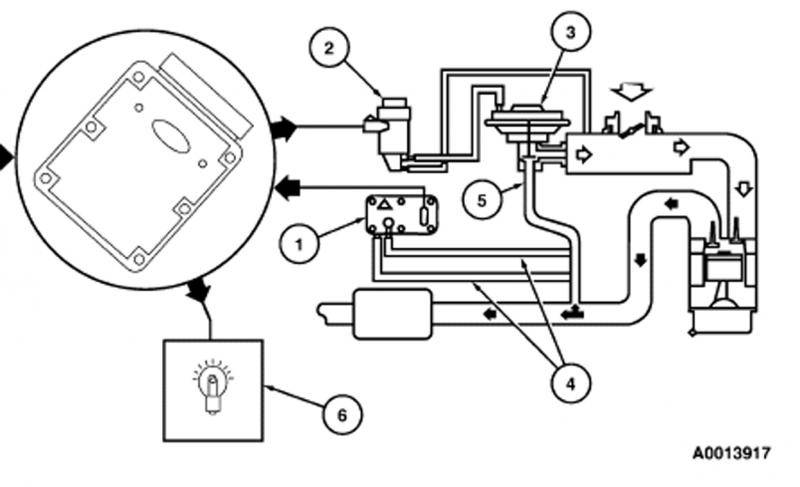 2
3
5
1
4
6
A0013917