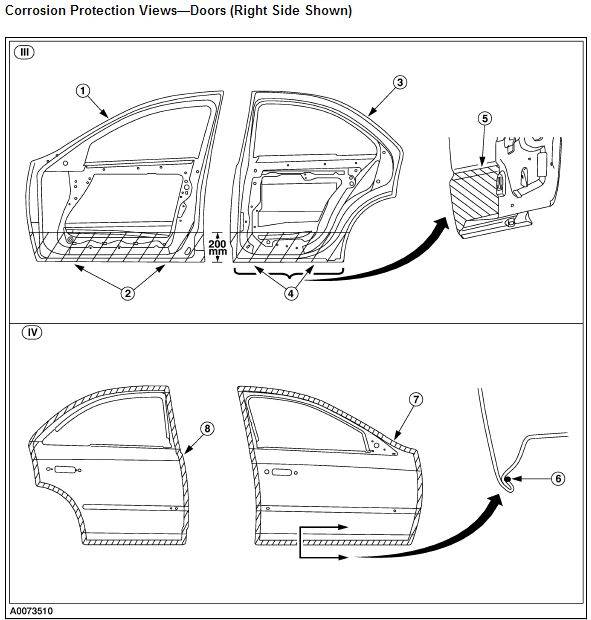 Corrosion Protection Views—Doors (Right Side Shown)

III

1

3

5

200 mm

2

4

IV

8

7

6

A0073510