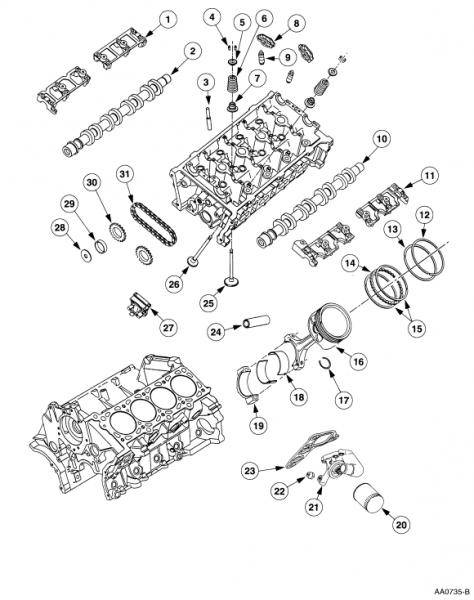 1
2
3
4
5
6
7
8
9
10
11
12
13
14
15
16
17
18
19
20
21
22
23
24
25
26
27
28
29
30
31
AA0735-B