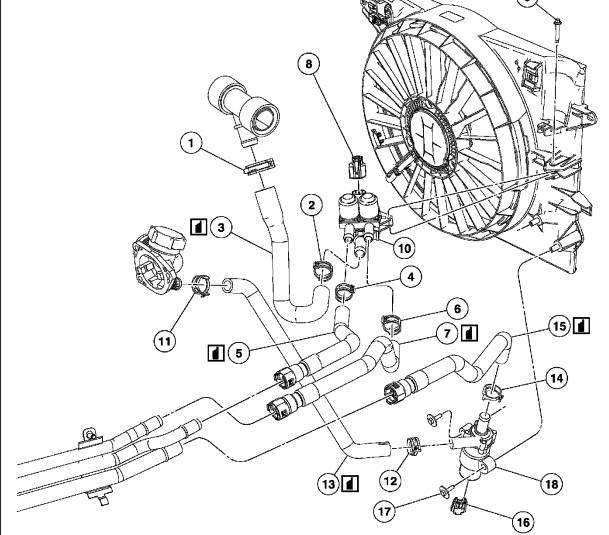 8
1
2
3
10
4
11
6
5
7
15
14
13
12
18
17
16