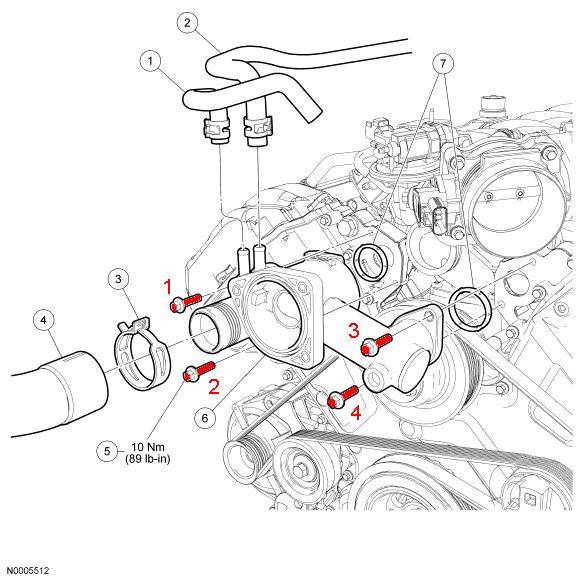 2
1
7
3
1
4
3
2
4
6
5
10 Nm
(89 lb-in)
N0005512