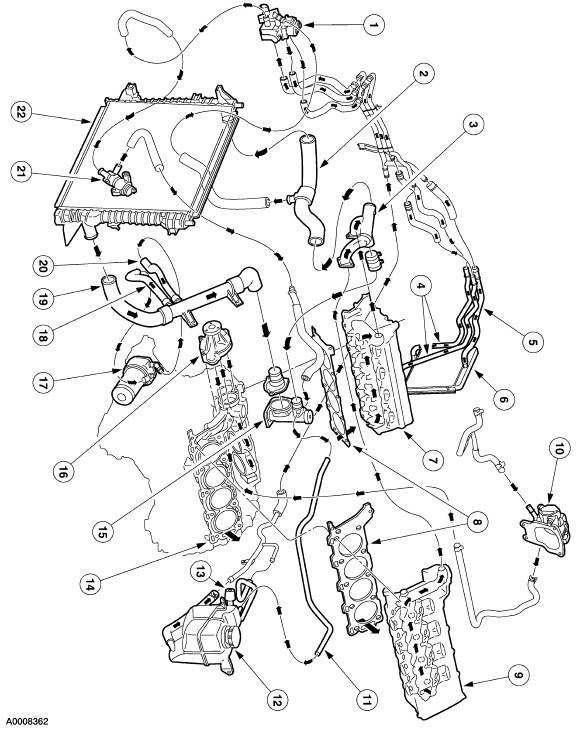 1
2
3
4
5
6
7
8
9
10
11
12
13
14
15
16
17
18
19
20
21
22
A0008362