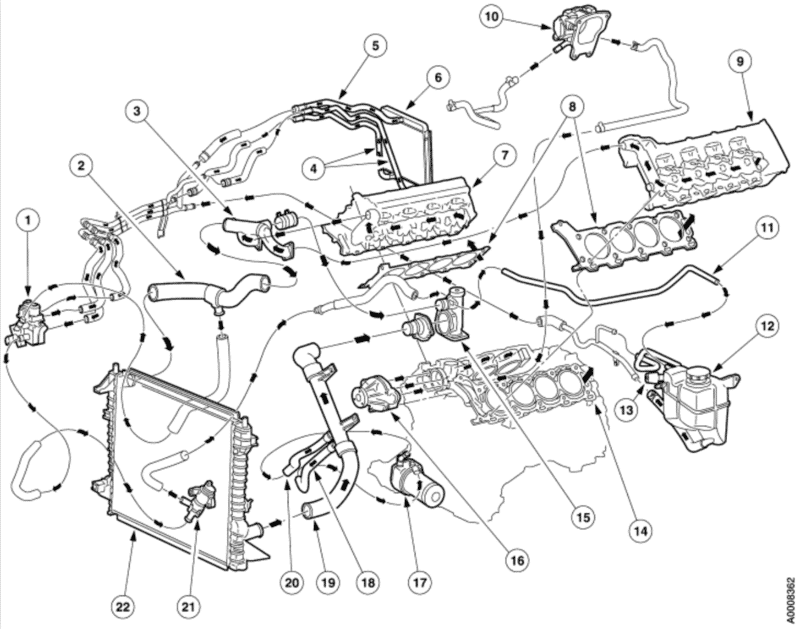 10
5
6
9
3
8
2
4
7
1
11
12
13
14
15
16
17
18
19
20
21
22
A0008362