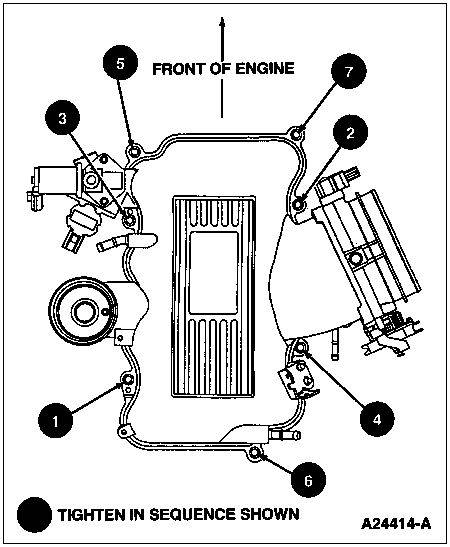 FRONT OF ENGINE

5

7

3

2

1

4

6

TIGHTEN IN SEQUENCE SHOWN

A24414-A