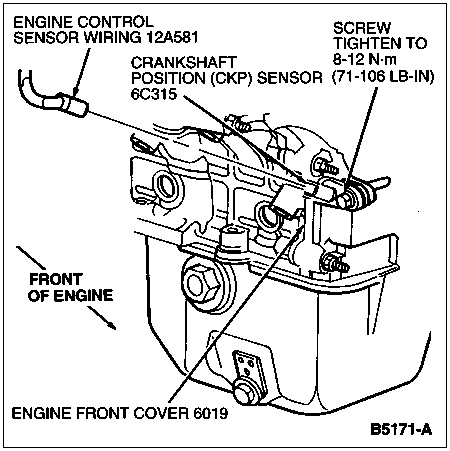 ENGINE CONTROL SENSOR WIRING 12A581

CRANKSHAFT POSITION (CKP) SENSOR 6C315

SCREW TIGHTEN TO 8-12 N·m (71-106 LB-IN)

FRONT OF ENGINE

ENGINE FRONT COVER 6019

B5171-A