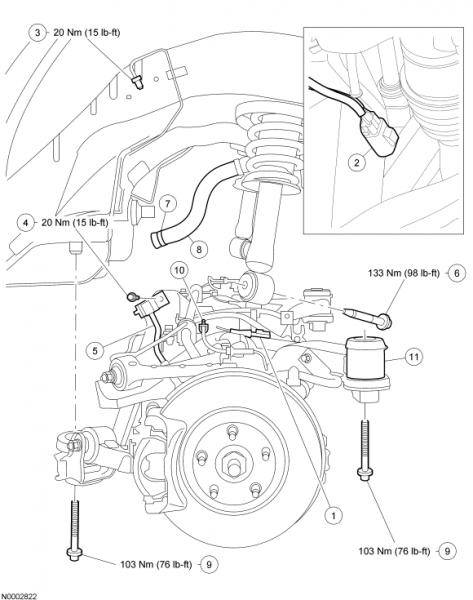 3 20 Nm (15 lb-ft)

2

7

4 20 Nm (15 lb-ft)

8

10

133 Nm (98 lb-ft) 6

5

11

1

103 Nm (76 lb-ft) 9

103 Nm (76 lb-ft) 9

N0002822