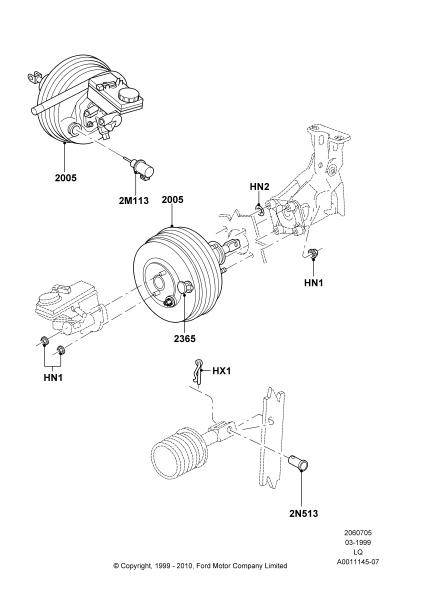 2005

2M113

2005

HN2

HN1

2365

HN1

HX1

2N513

2060705
03-1999
LQ
A0011145-07

© Copyright, 1999 - 2010, Ford Motor Company Limited