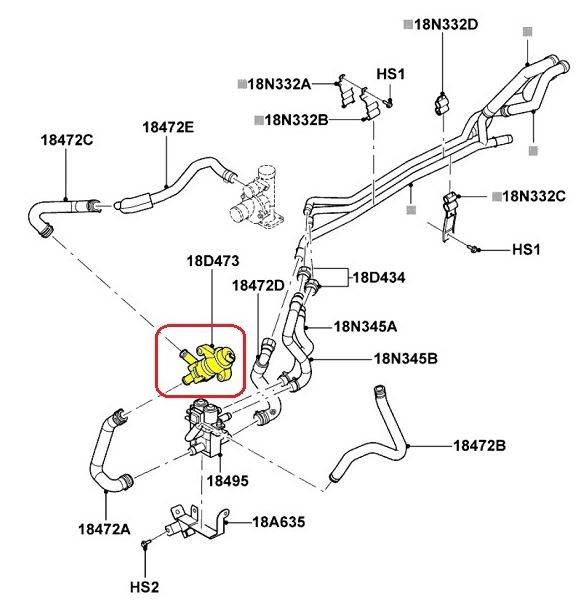 18N332D
18N332A
HS1
18N332B
18472C
18472E
18N332C
HS1
18D473
18472D
18D434
18N345A
18N345B
18472B
18495
18472A
18A635
HS2